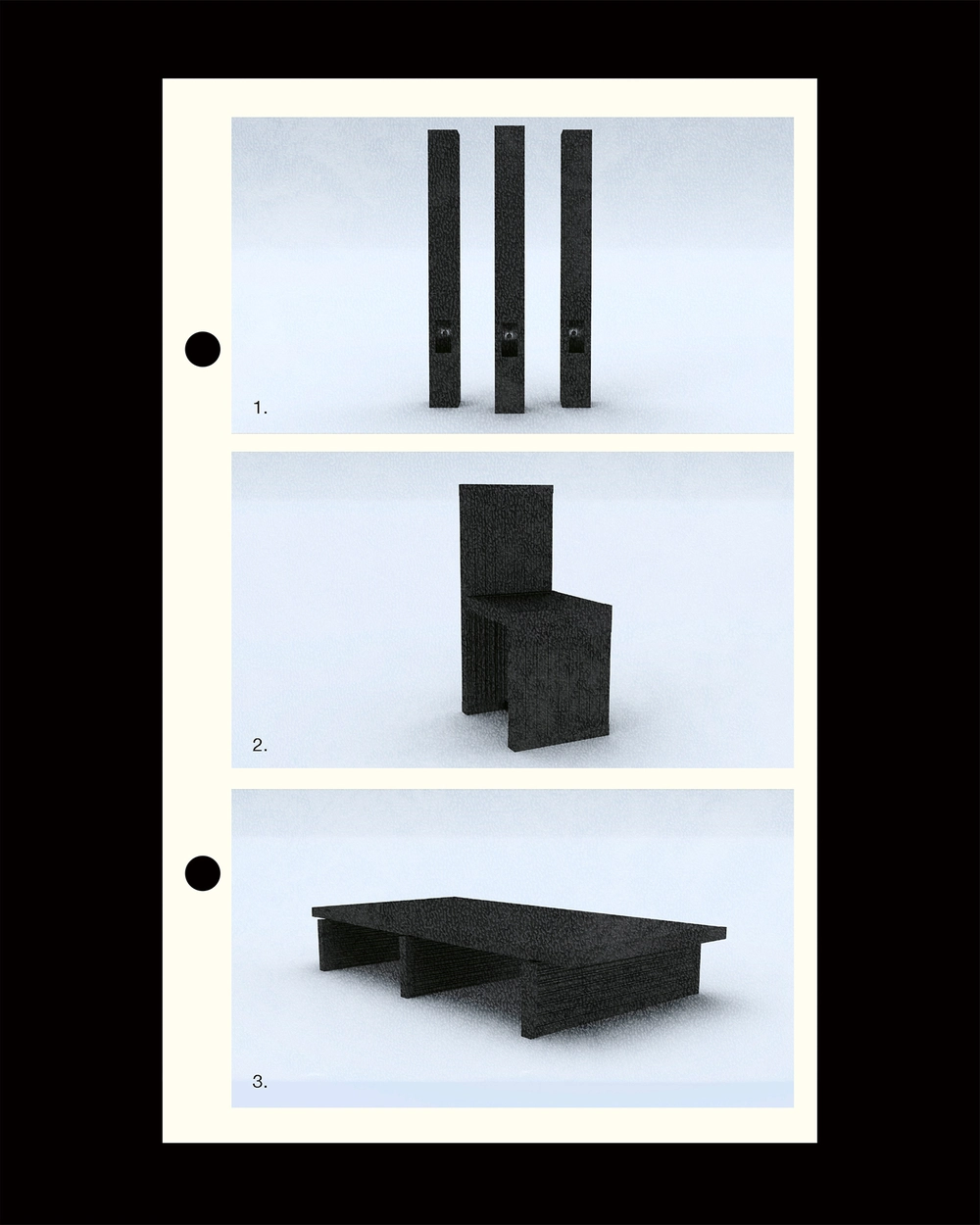 1.

2.

3.